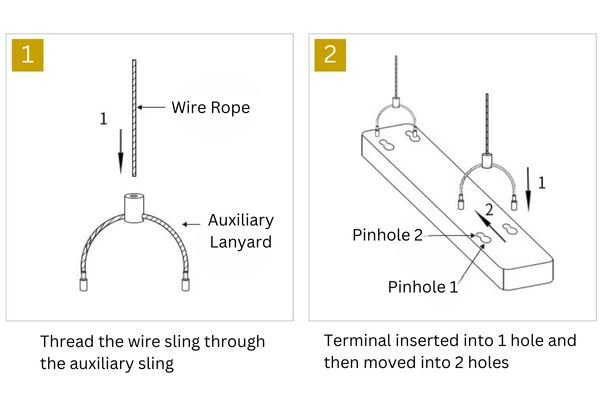 1

1

Wire Rope

Auxiliary Lanyard

Thread the wire sling through the auxiliary sling

2

1

2

Pinhole 2

Pinhole 1

Terminal inserted into 1 hole and then moved into 2 holes