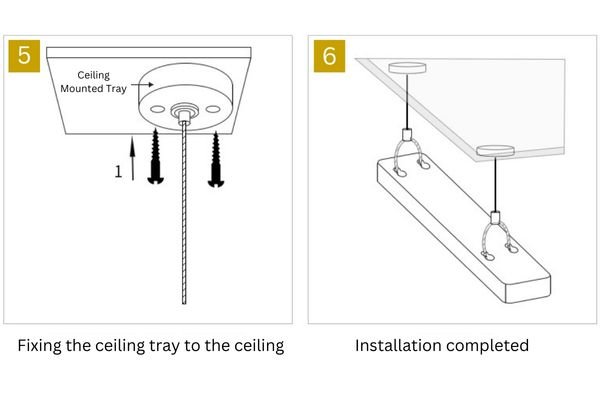 5

Ceiling Mounted Tray

1

Fixing the ceiling tray to the ceiling

6

Installation completed