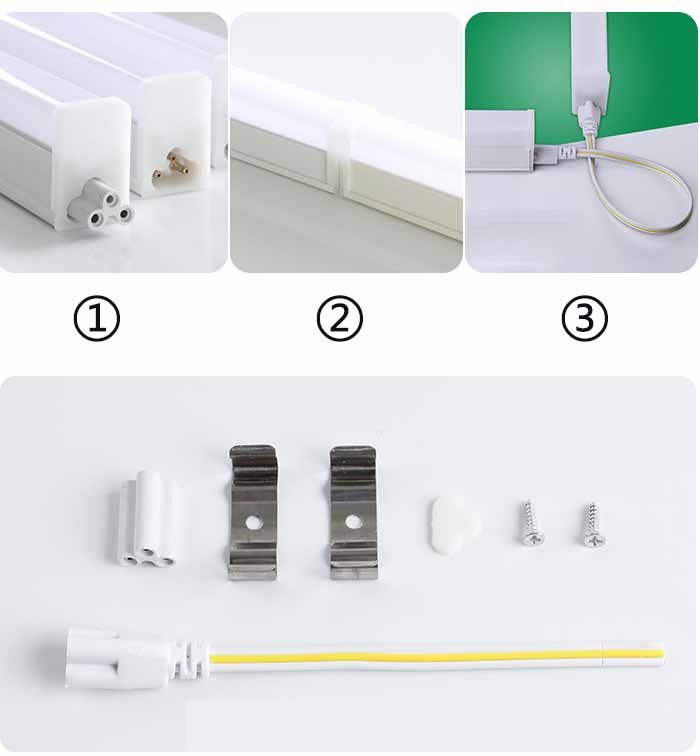 ① ② ③