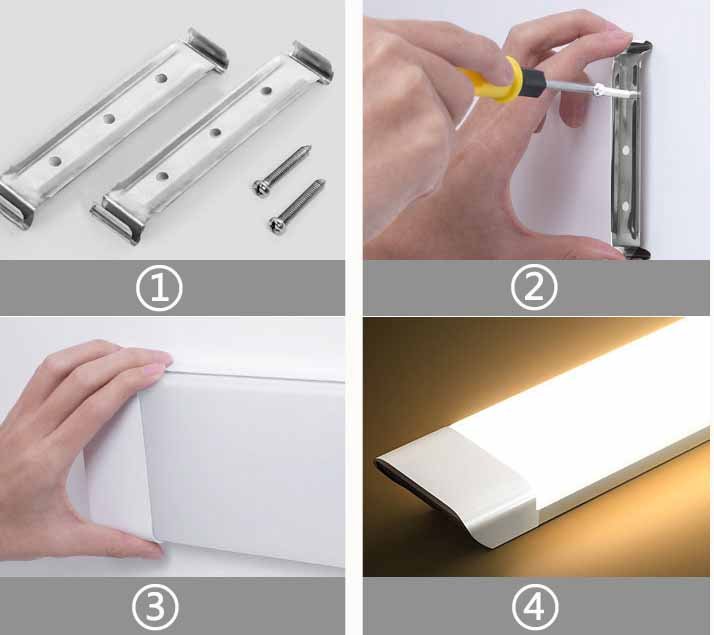 ①

②

③

④