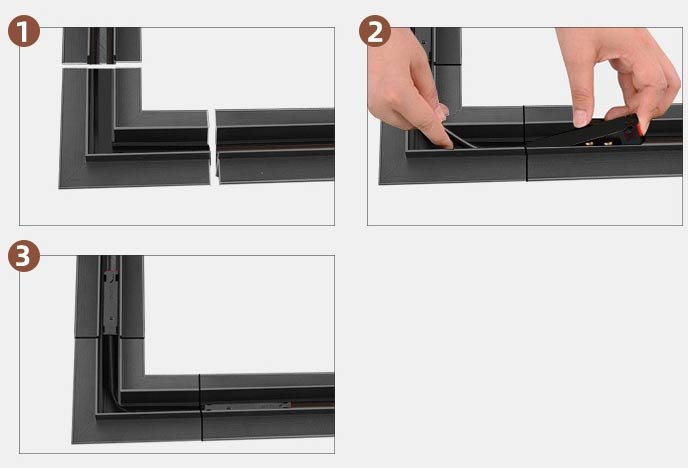 1

2

3