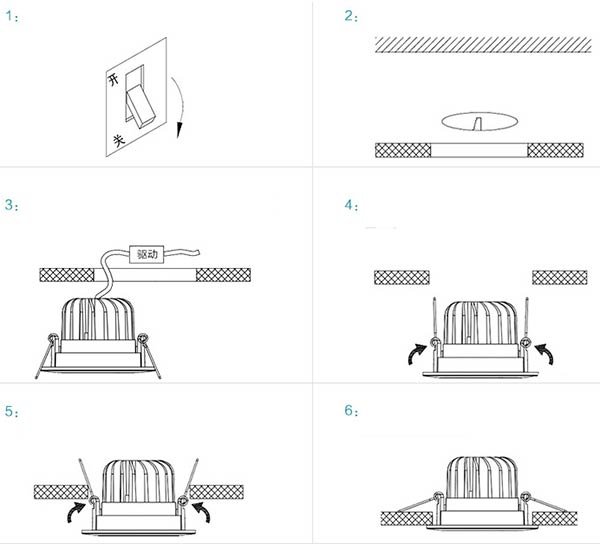 1：

开

关

2：

3：

驱动

4：

5：

6：