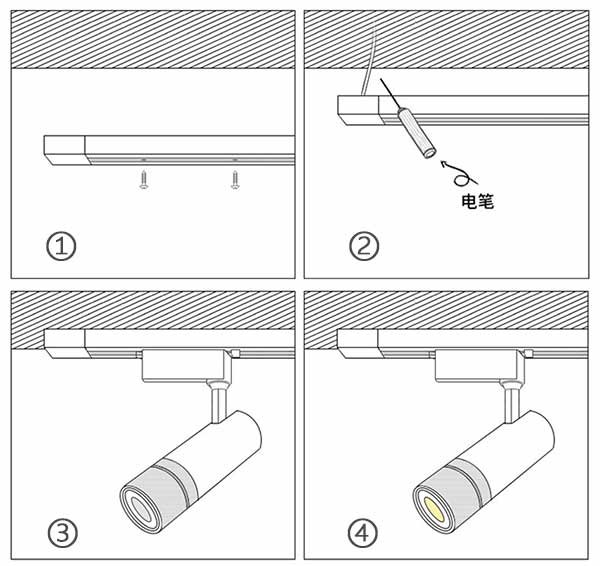 ①

电笔

②

③

④