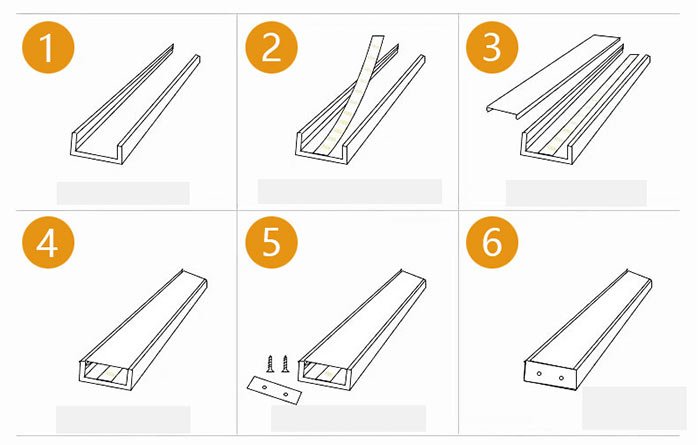 1

2

3

4

5

6