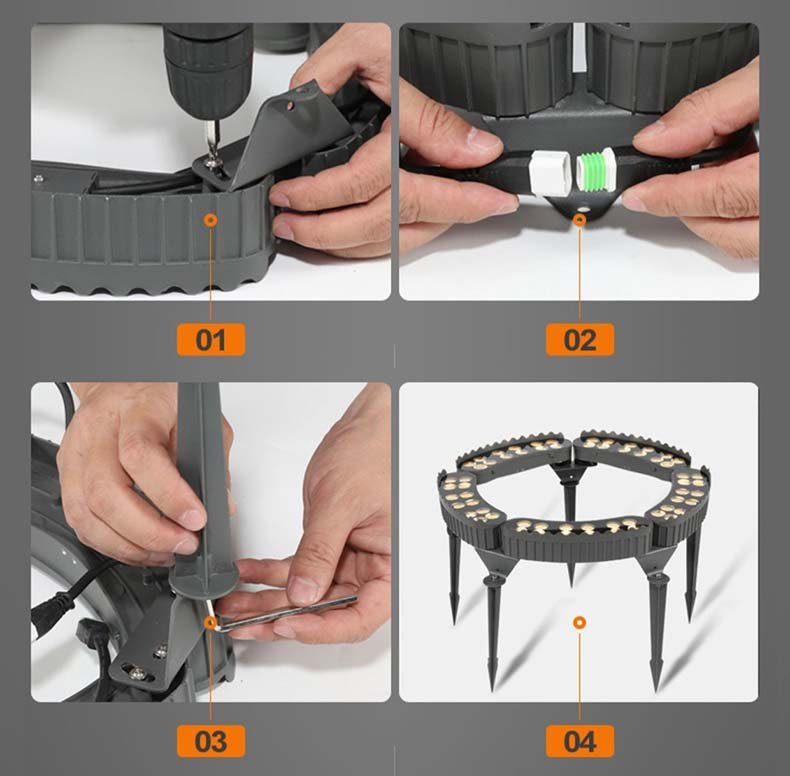 01

02

03

04