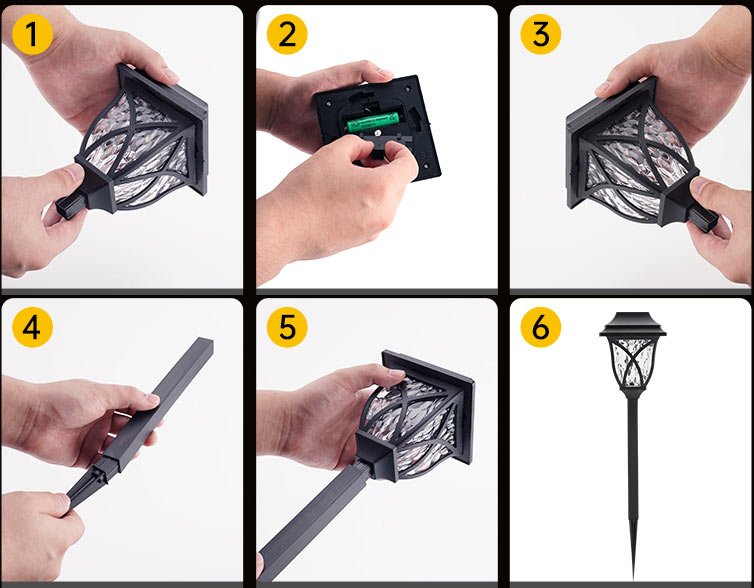 1

2

3

4

5

6