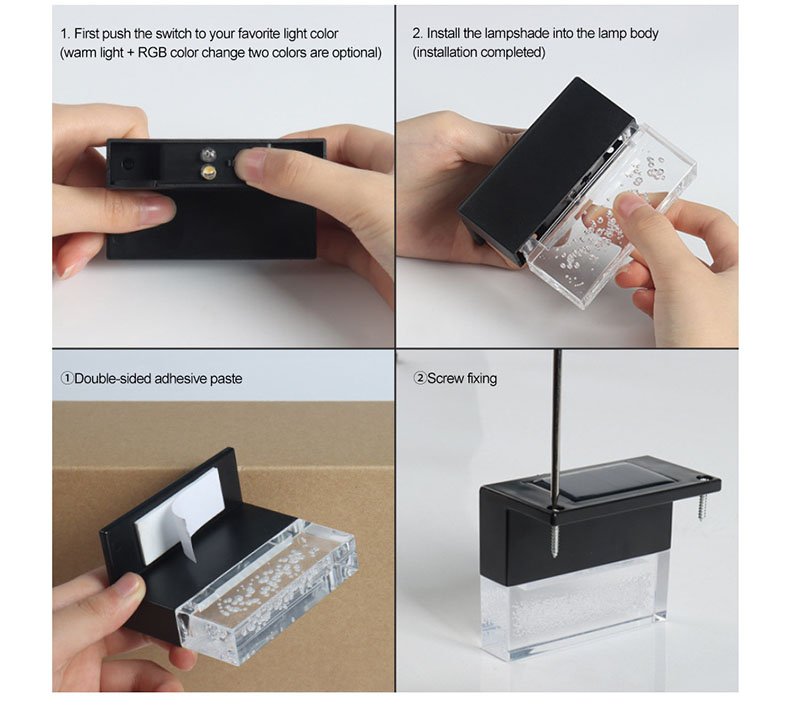 1. First push the switch to your favorite light color
(warm light + RGB color change two colors are optional)

2. Install the lampshade into the lamp body
(installation completed)

①Double-sided adhesive paste

②Screw fixing